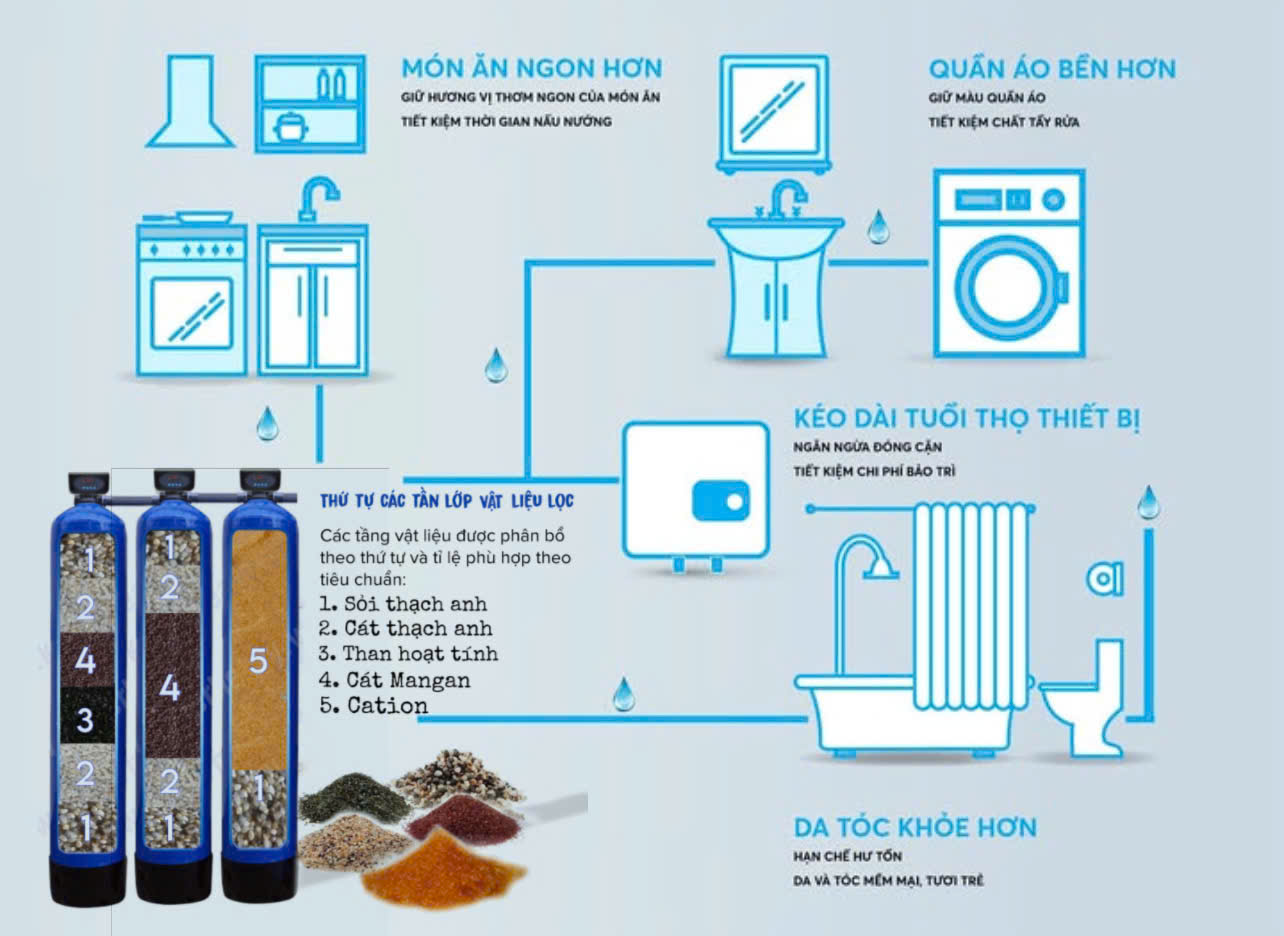 MÓN ĂN NGON HƠN
GIỮ HƯƠNG VỊ THƠM NGON CỦA MÓN ĂN
TIẾT KIỆM THỜI GIAN NẤU NƯỚNG

QUẦN ÁO BỀN HƠN
GIỮ MÀU QUẦN ÁO
TIẾT KIỆM CHẤT TẨY RỬA

KÉO DÀI TUỔI THỌ THIẾT BỊ
NGĂN NGỪA ĐÓNG CẶN
TIẾT KIỆM CHI PHÍ BẢO TRÌ

THỨ TỰ CÁC TẦN LỚP VẬT LIỆU LỌC
Các tầng vật liệu được phân bổ theo thứ tự và tỉ lệ phù hợp theo tiêu chuẩn:
1. Sỏi thạch anh
2. Cát thạch anh
3. Than hoạt tính
4. Cát Mangan
5. Cation

1
2
4
3
2
1

1
2
4
2
1

5
1

DA TÓC KHỎE HƠN
HẠN CHẾ HƯ TỔN
DA VÀ TÓC MỀM MẠI, TƯƠI TRẺ