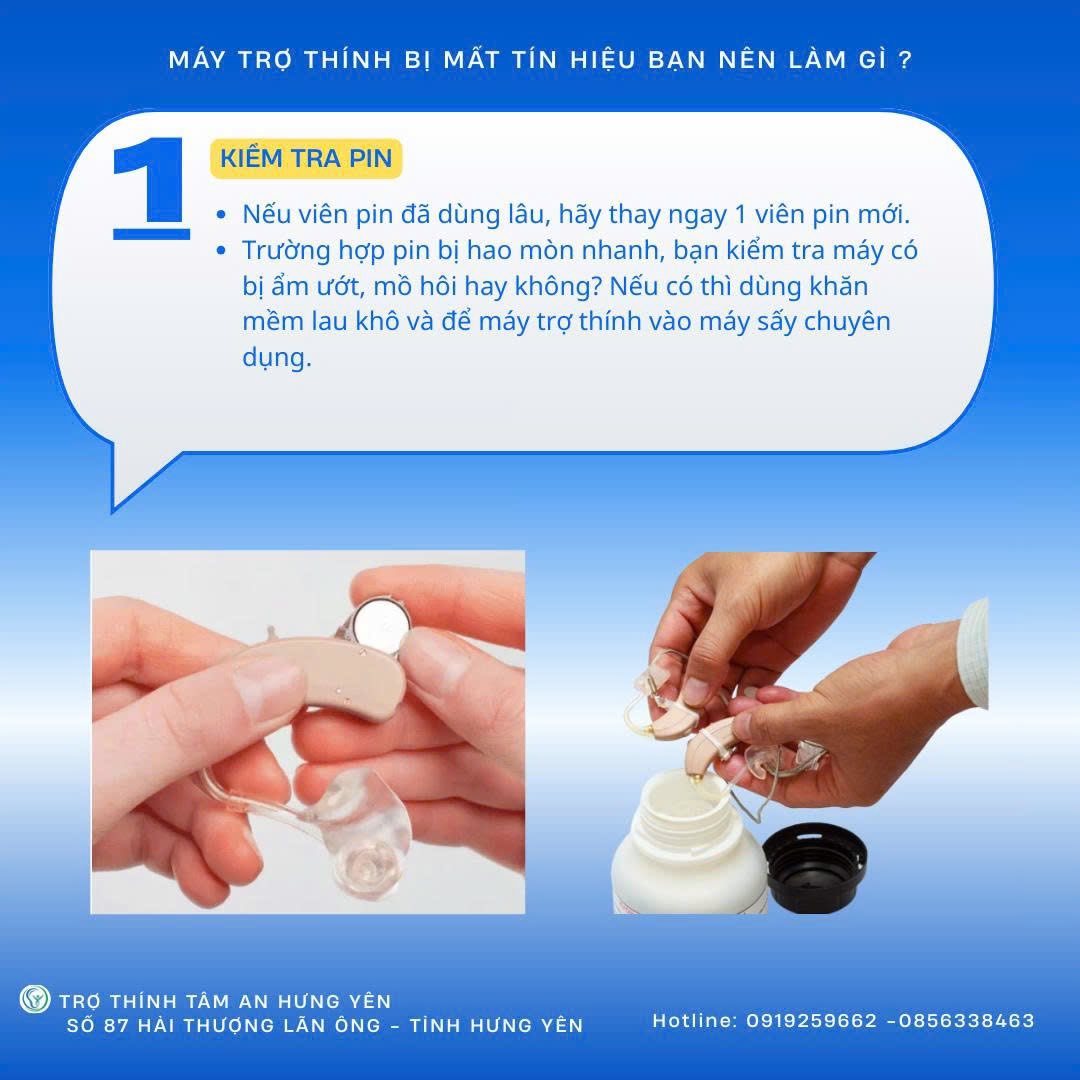 MÁY TRỢ THÍNH BỊ MẤT TÍN HIỆU BẠN NÊN LÀM GÌ ?

1

KIỂM TRA PIN

• Nếu viên pin đã dùng lâu, hãy thay ngay 1 viên pin mới.
• Trường hợp pin bị hao mòn nhanh, bạn kiểm tra máy có bị ẩm ướt, mồ hôi hay không? Nếu có thì dùng khăn mềm lau khô và để máy trợ thính vào máy sấy chuyên dụng.

TRỢ THÍNH TÂM AN HƯNG YÊN
SỐ 87 HẢI THƯỢNG LÃN ÔNG - TỈNH HƯNG YÊN

Hotline: 0919259662 -0856338463